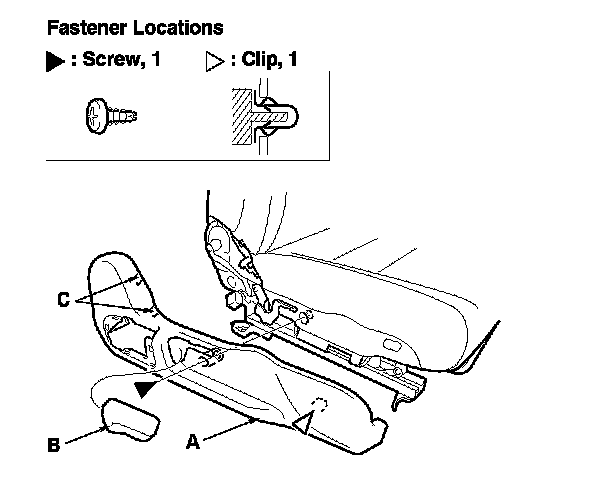 Fastener Locations

▶ : Screw, 1 ▷ : Clip, 1

C

B

A