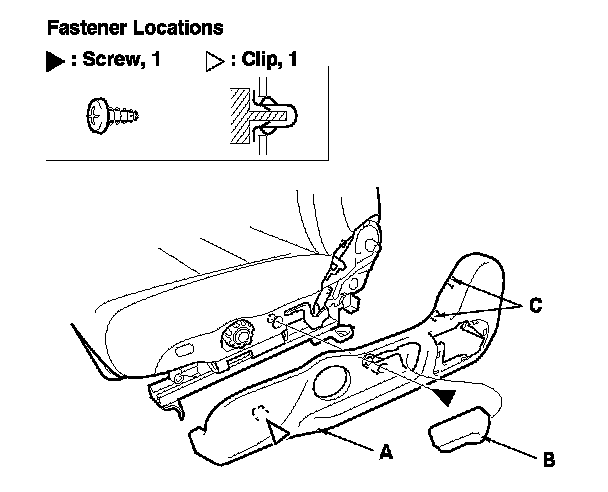 Fastener Locations

▶ : Screw, 1 ▷ : Clip, 1

C

A

B