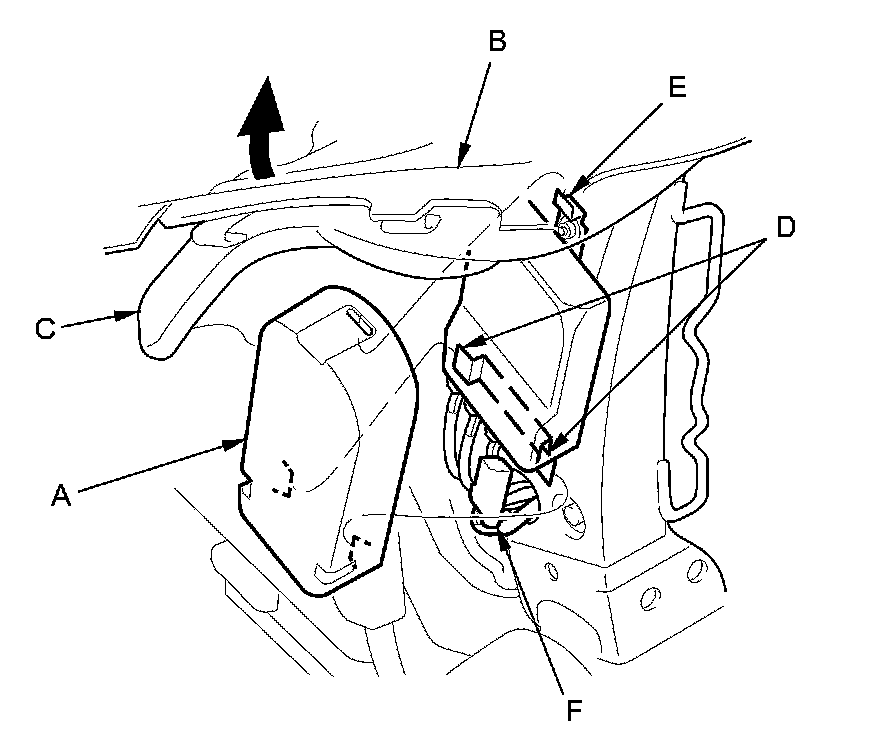 B
E
D
C
A
F