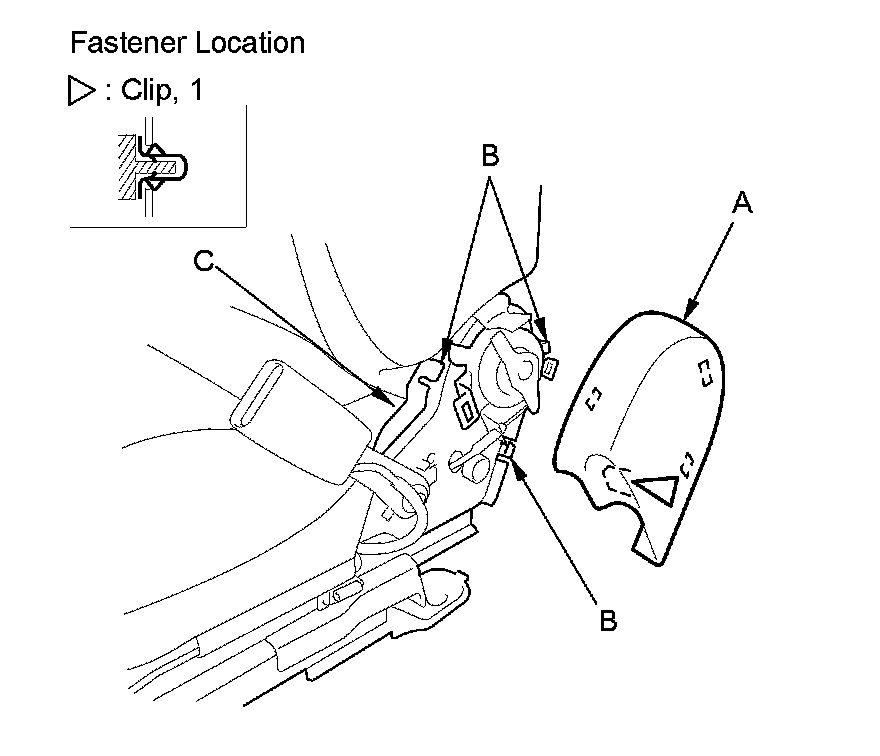 Fastener Location

▷ : Clip, 1

B

A

C

B