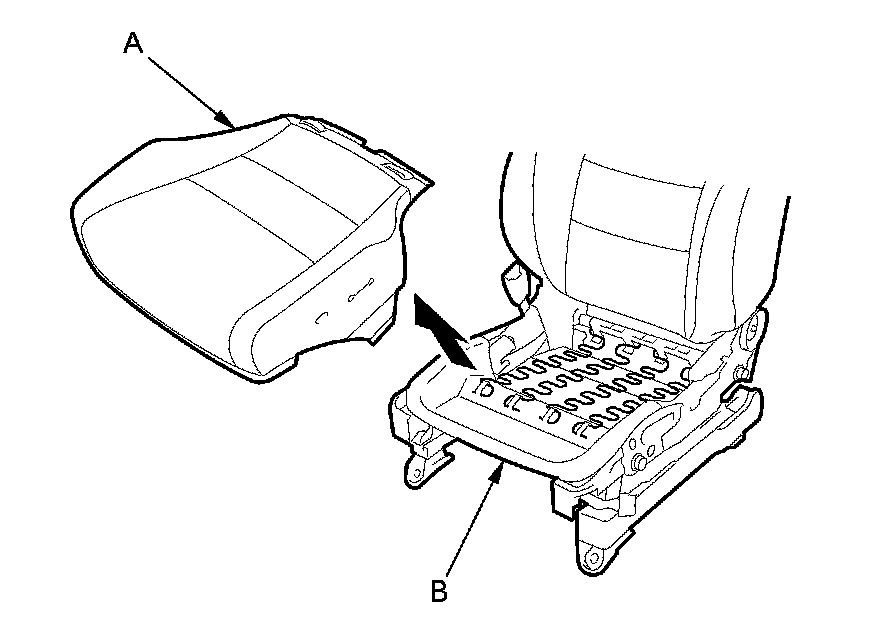 A

B