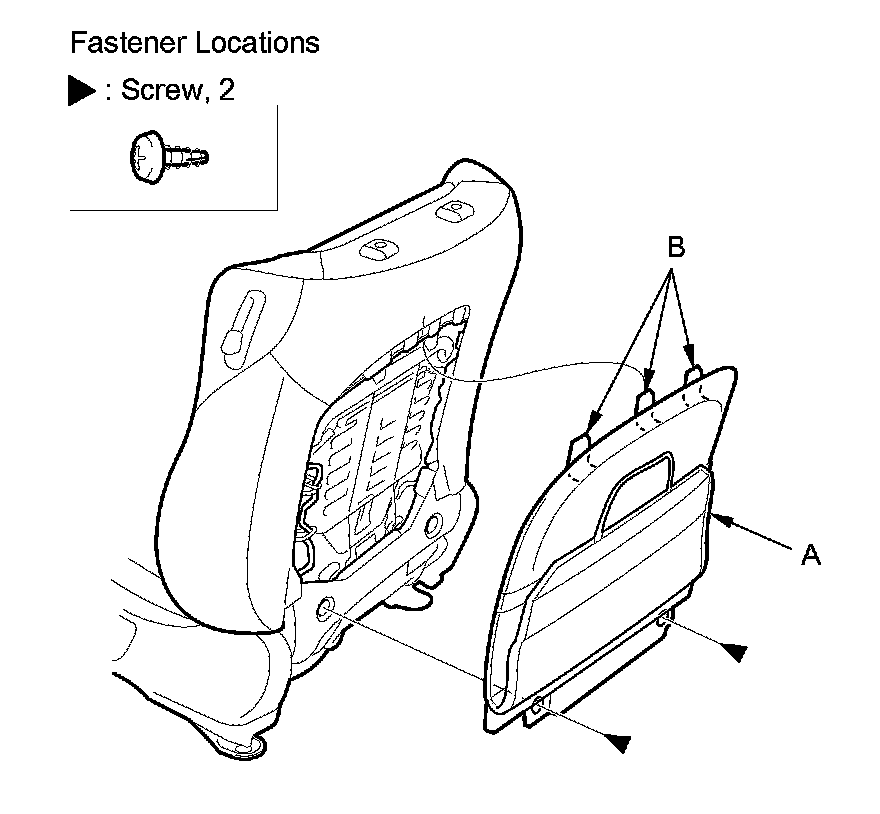 Fastener Locations

▶ : Screw, 2

B

A