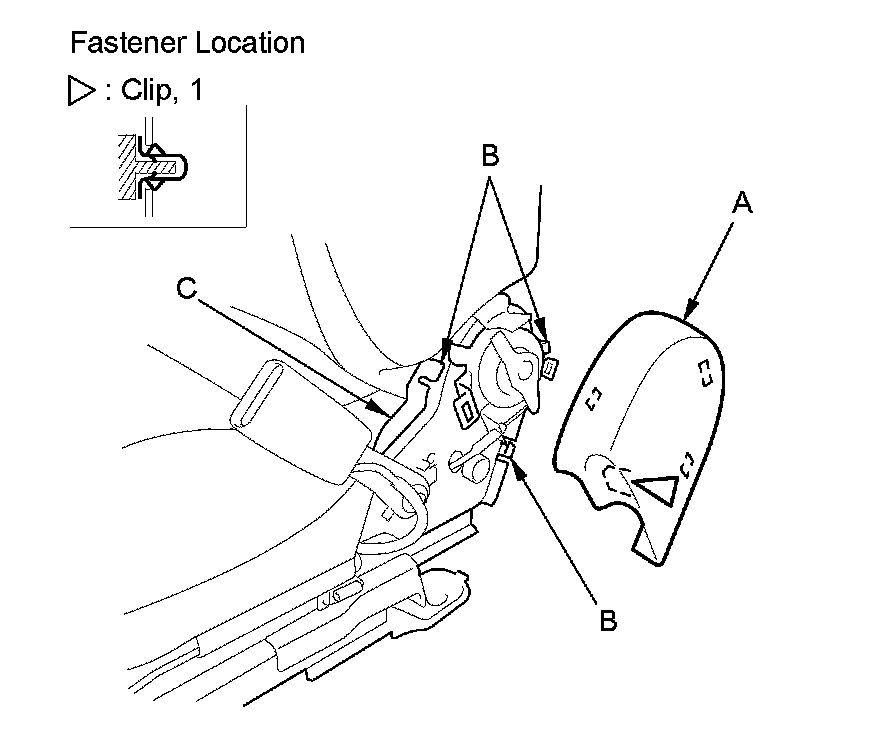 Fastener Location

▷ : Clip, 1

B

A

C

B