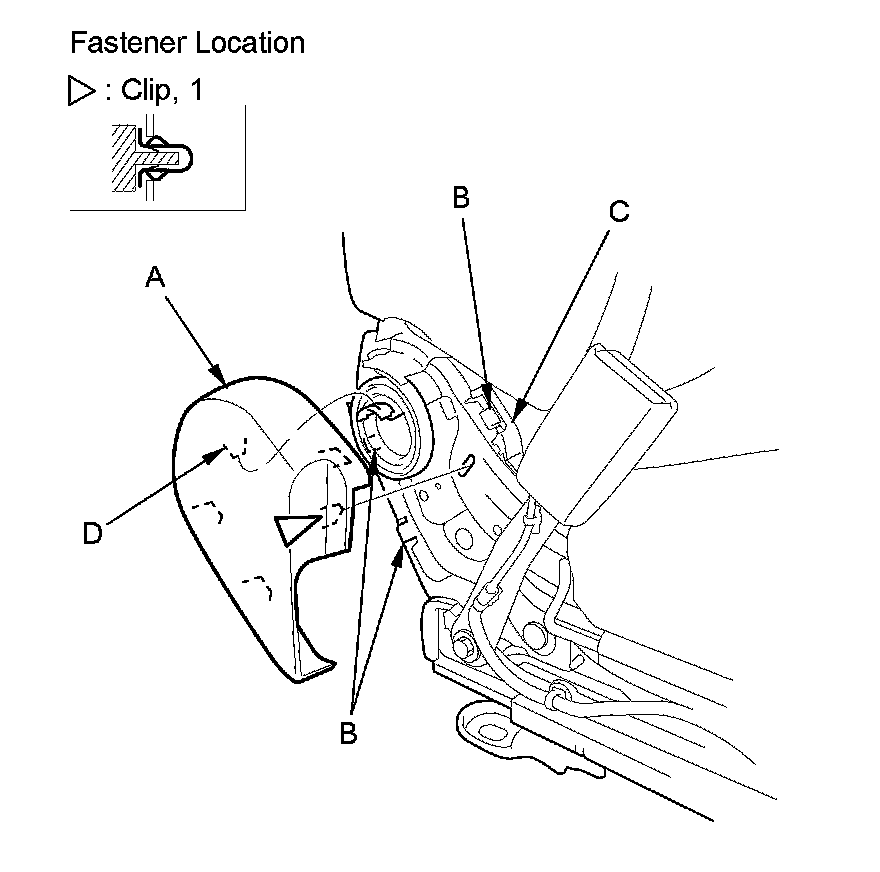 Fastener Location

▷ : Clip, 1

B

C

A

D

B