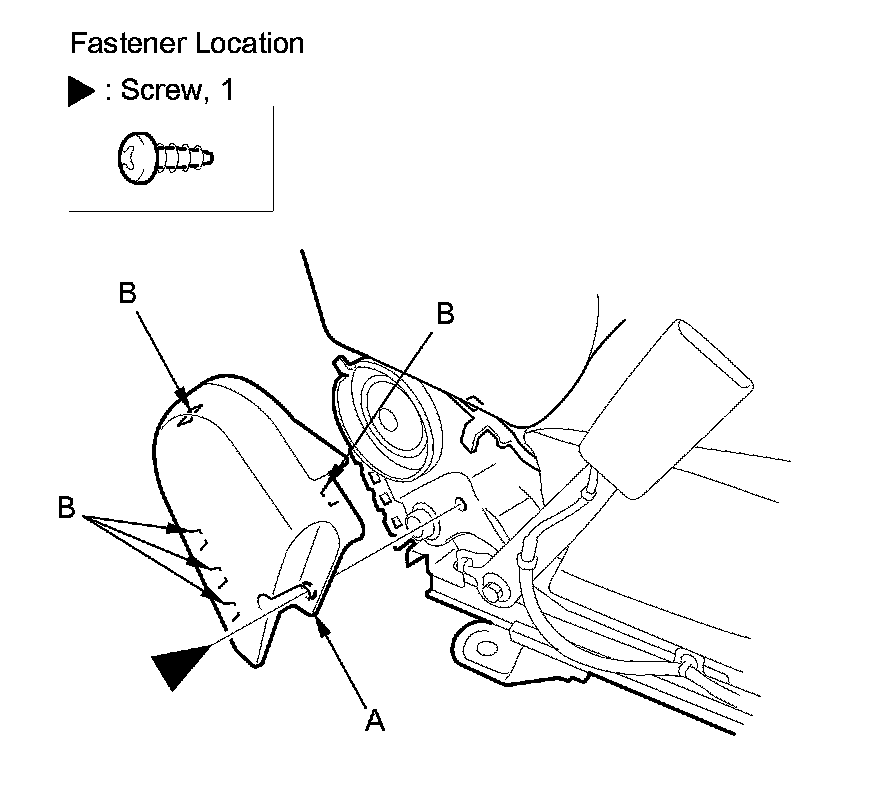 Fastener Location

▶ : Screw, 1

B

B

B

A