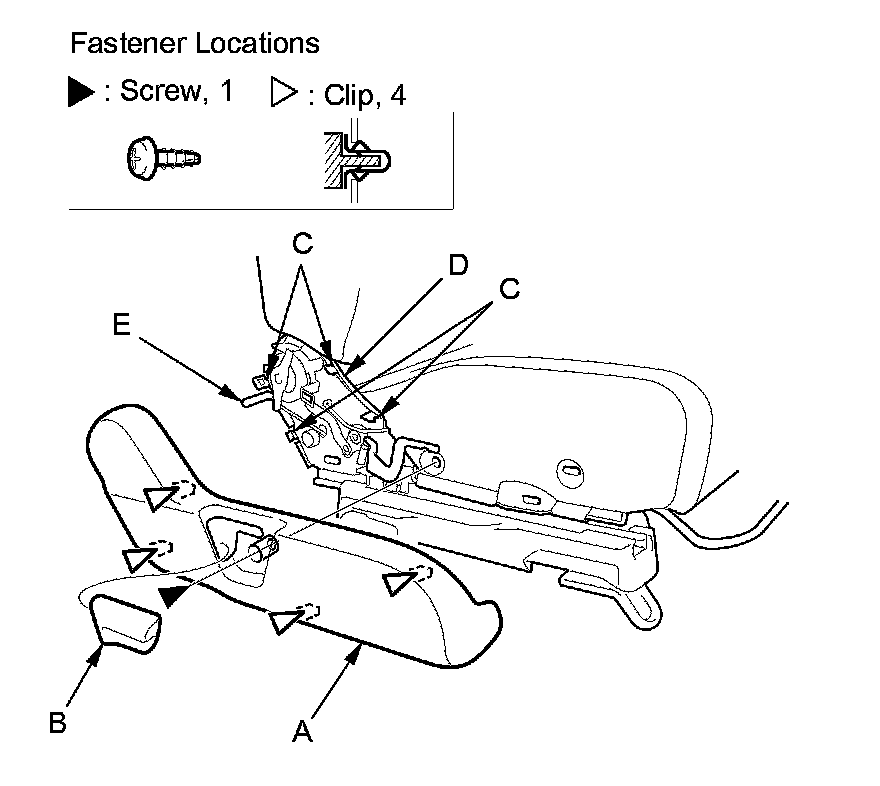 Fastener Locations

▶ : Screw, 1 ▷ : Clip, 4

C
D
C
E
B
A