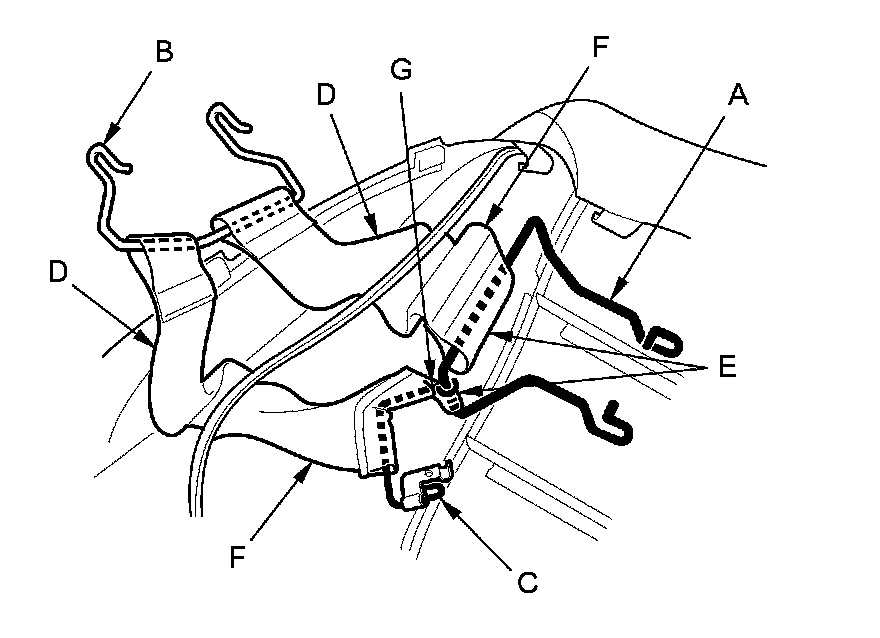 B
D
G
F
A
D
E
F
C