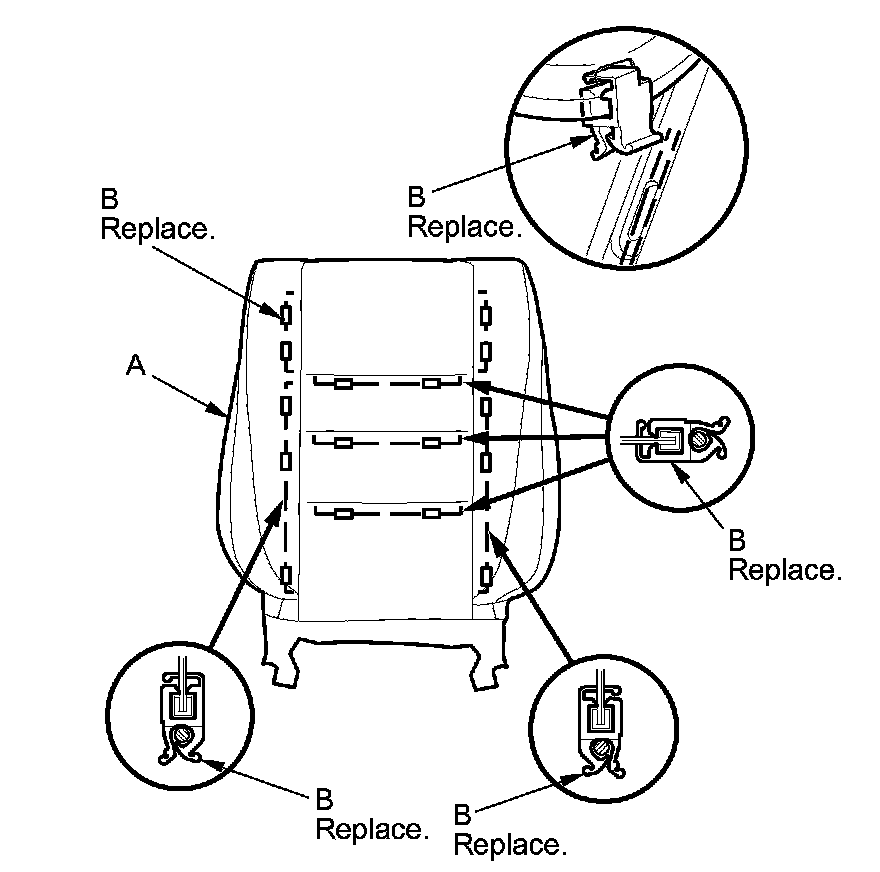 B
Replace.

B
Replace.

A

B
Replace.

B
Replace.

B
Replace.