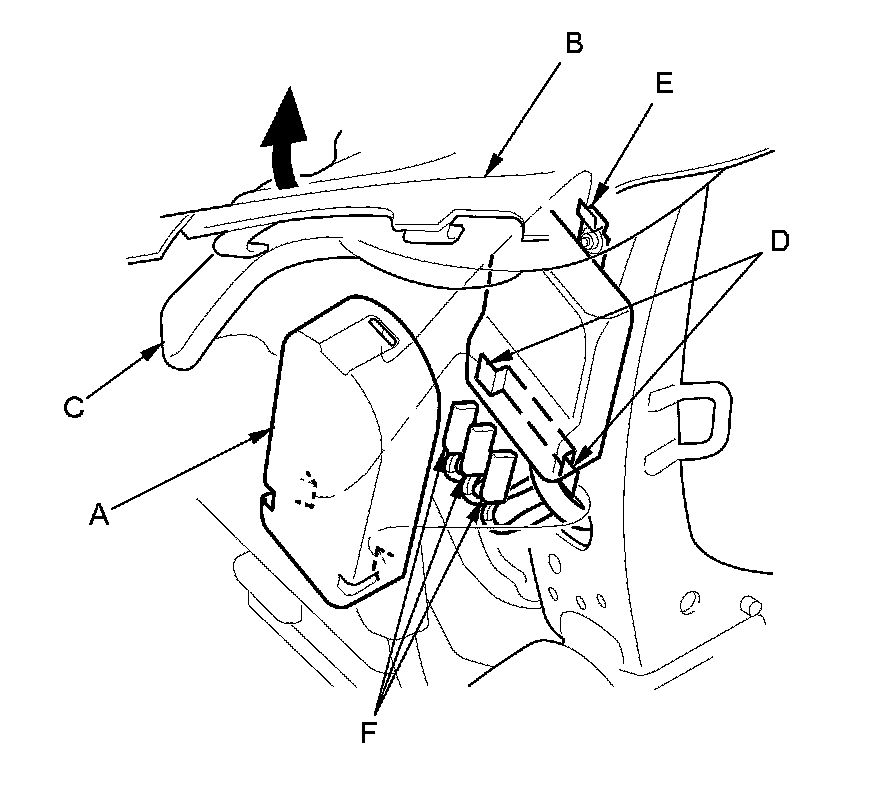 B
E
D
C
A
F