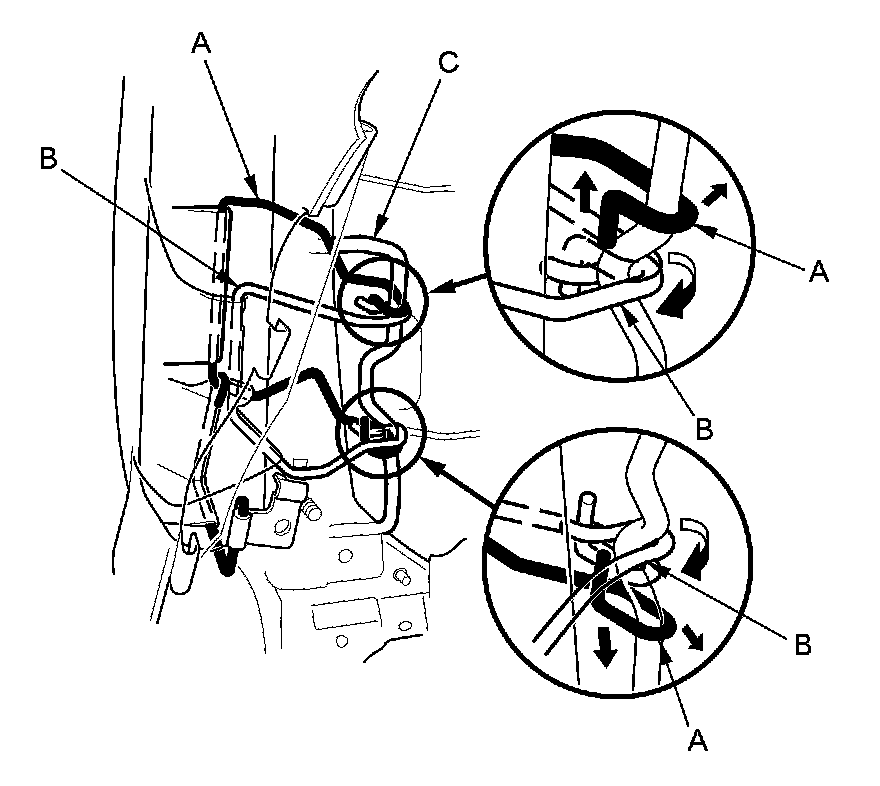 A
C
B
A
B
B
A