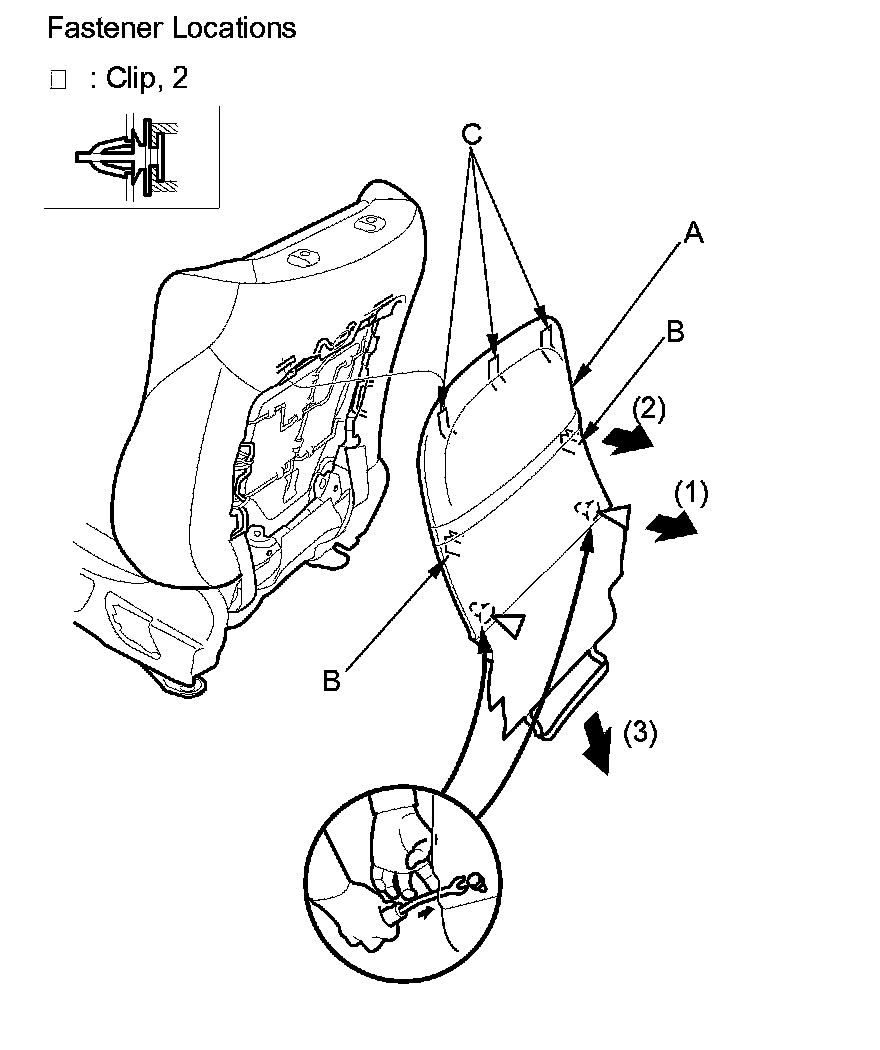 Fastener Locations

: Clip, 2

C

A

B

(2)

(1)

B

(3)