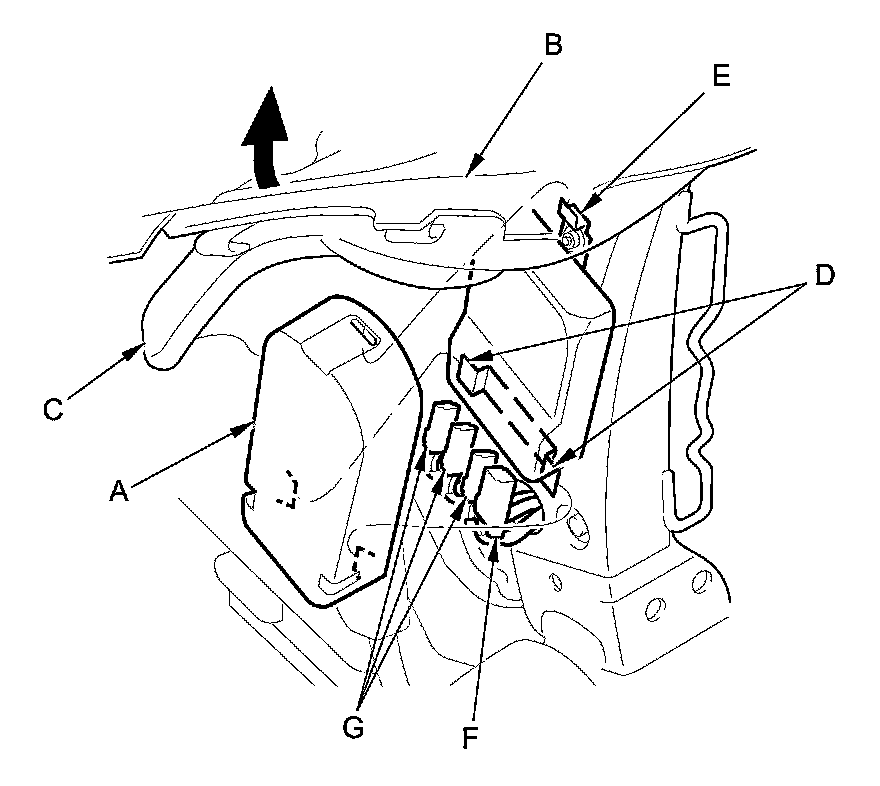 B
E
D
C
A
G
F