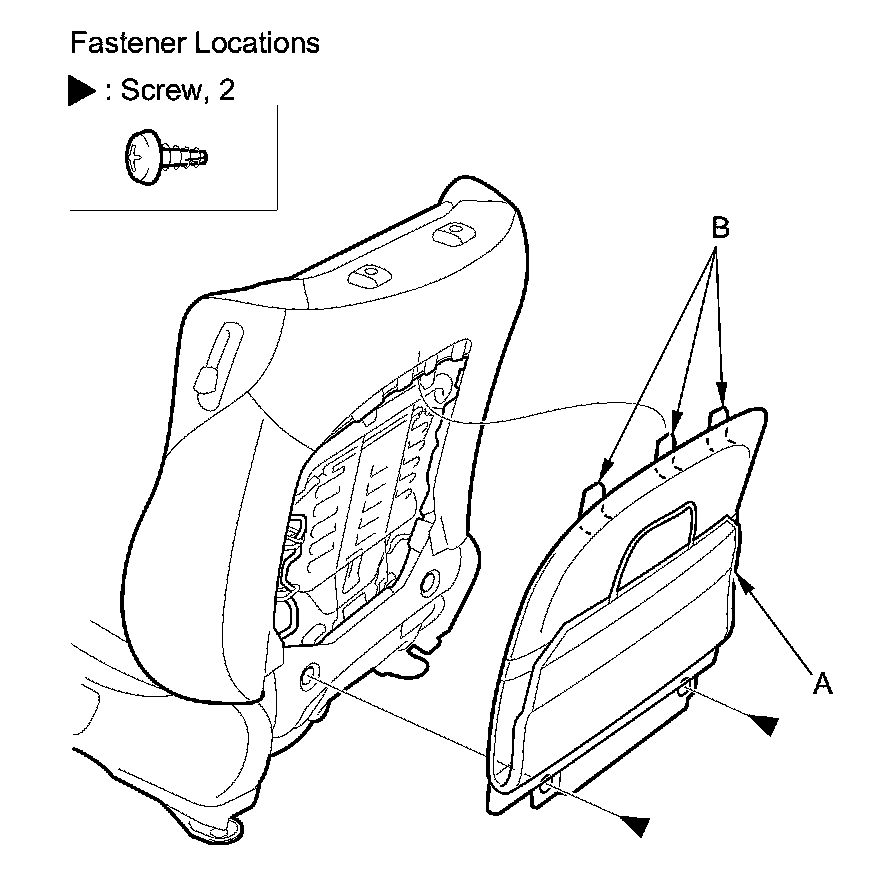 Fastener Locations

▶ : Screw, 2

B

A