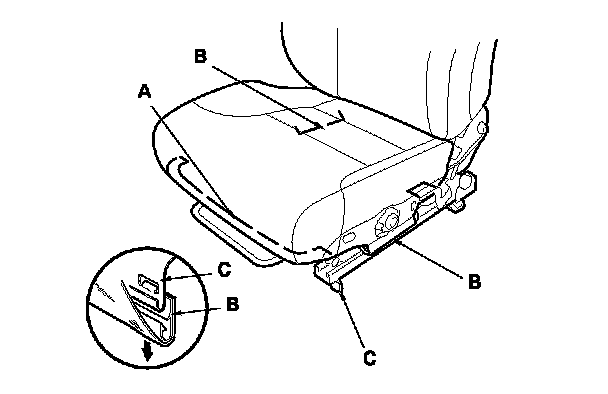 B
A
C
B
B
C