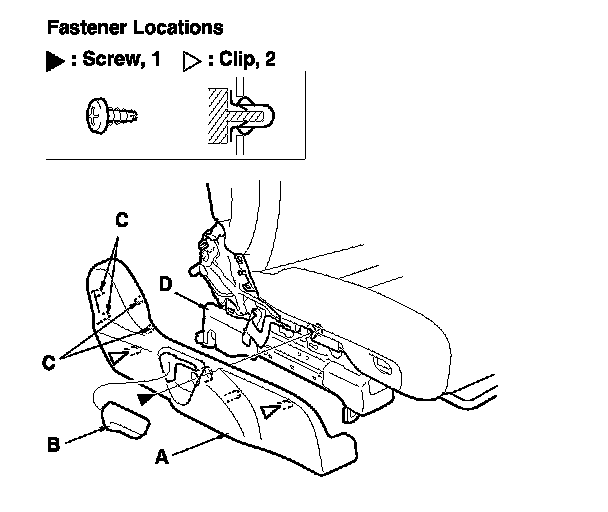 Fastener Locations

▶ : Screw, 1 ▷ : Clip, 2

C

D

C

B

A