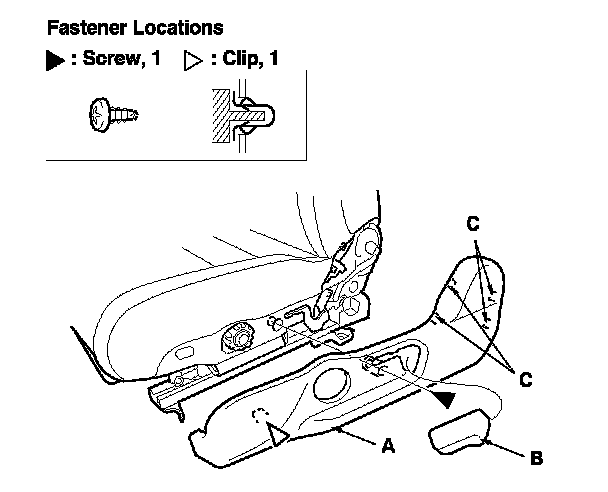 Fastener Locations

▶ : Screw, 1 ▷ : Clip, 1

C

C

A

B