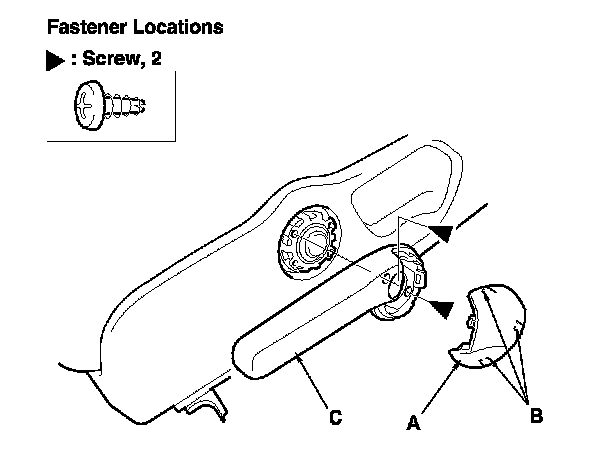 Fastener Locations

▶ : Screw, 2

C

A

B