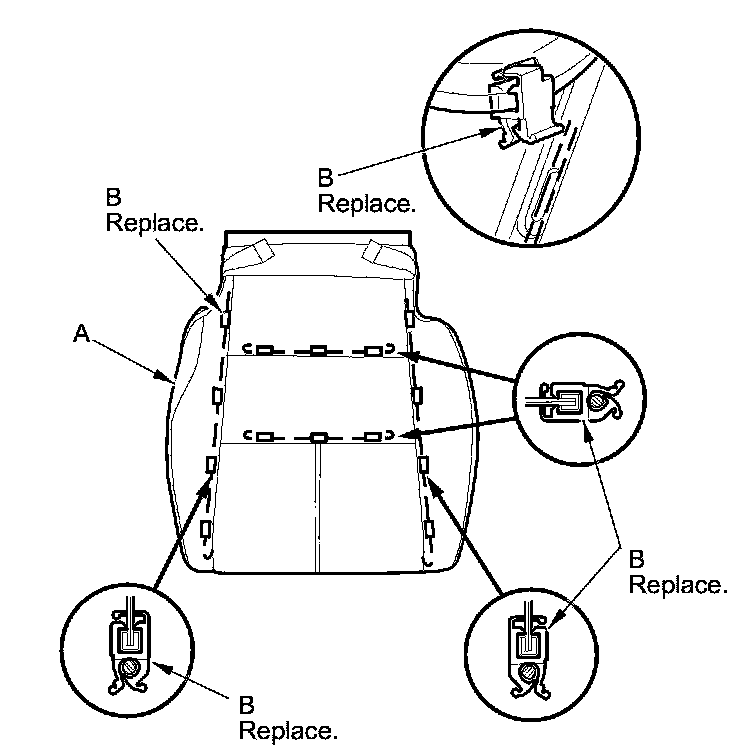 B
Replace.

B
Replace.

A

B
Replace.

B
Replace.