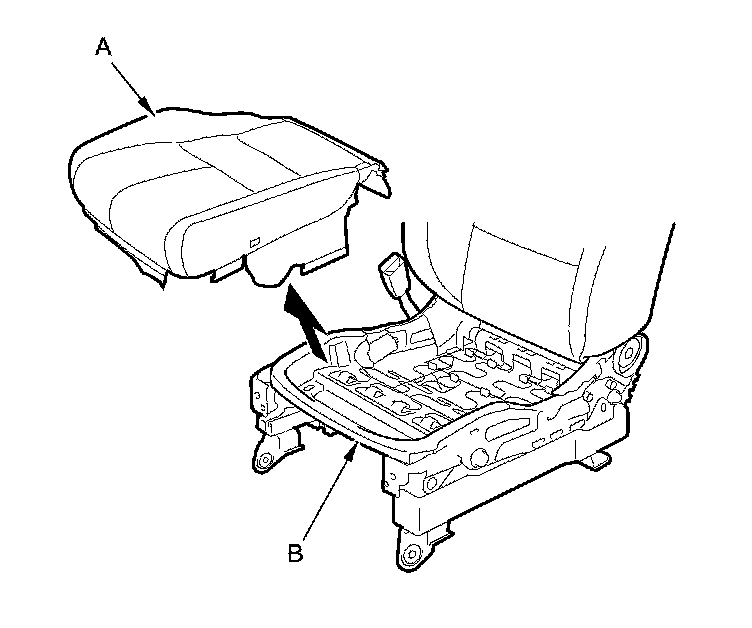 A

B