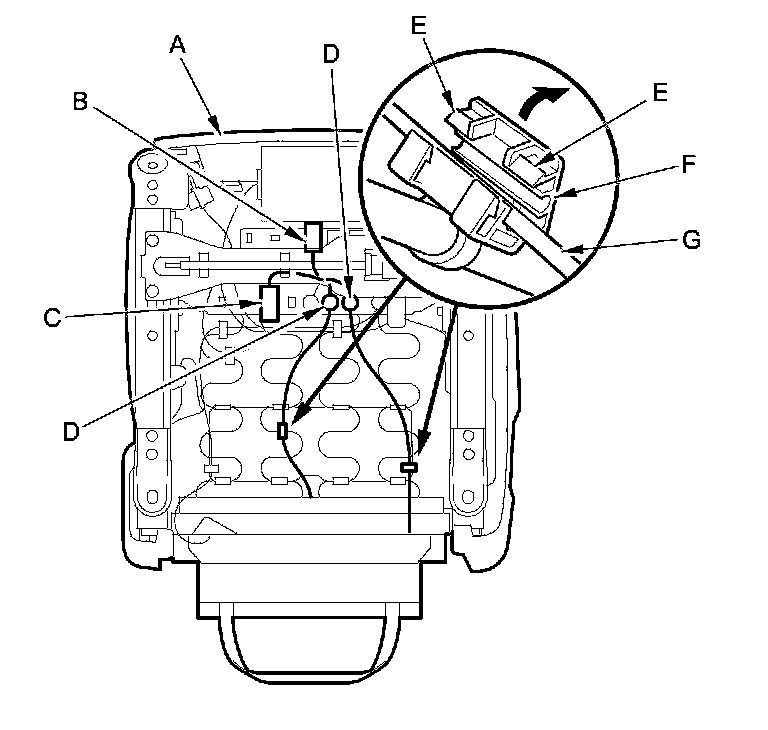 A
B
D
E
E
F
G
C
D