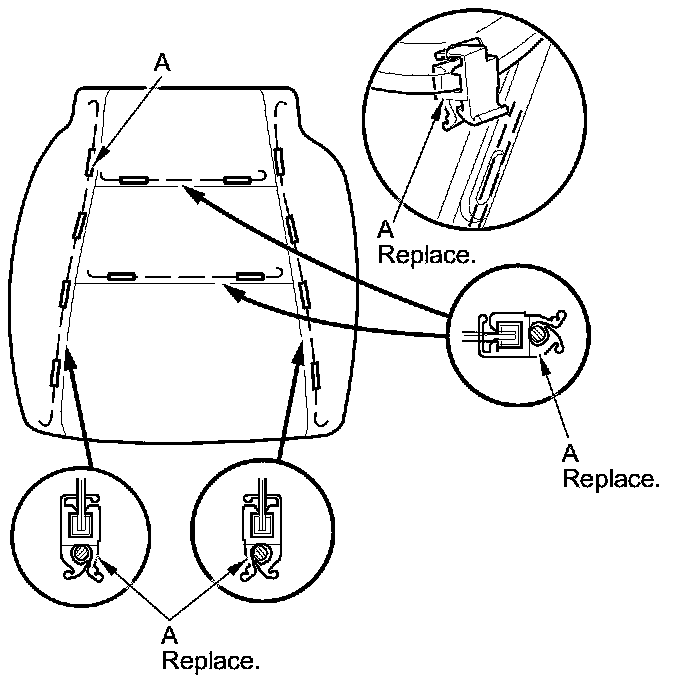 A

A
Replace.

A
Replace.

A
Replace.