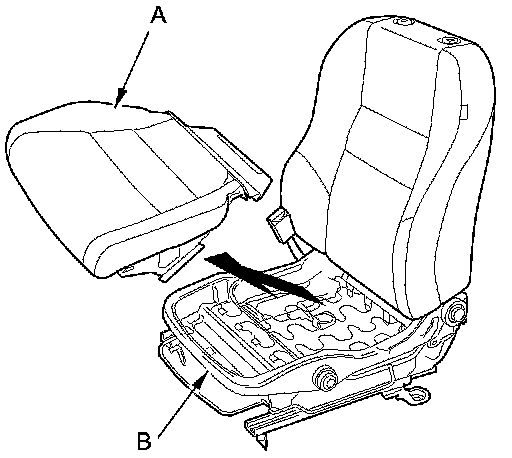 A

B