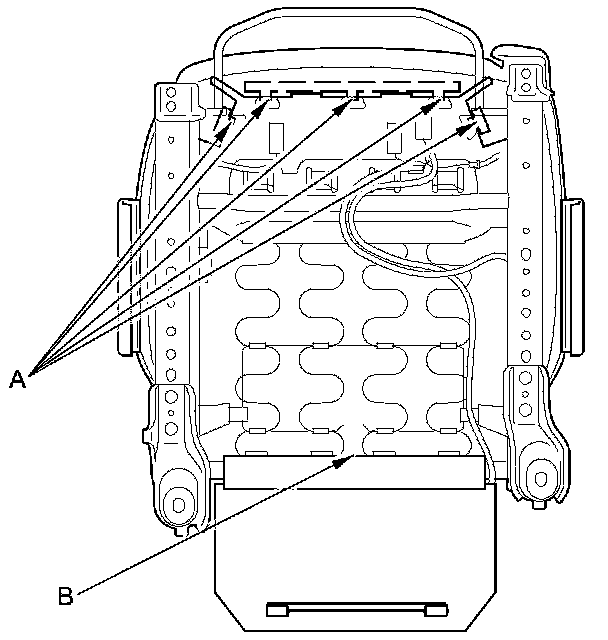 A

B