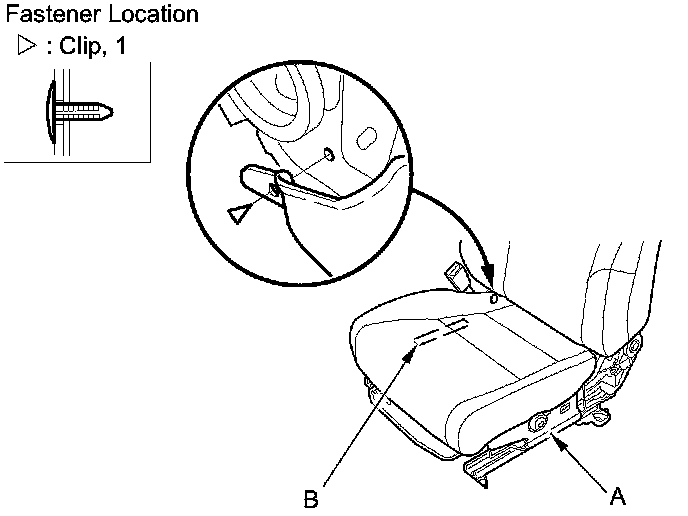 Fastener Location

▷ : Clip, 1

B

A