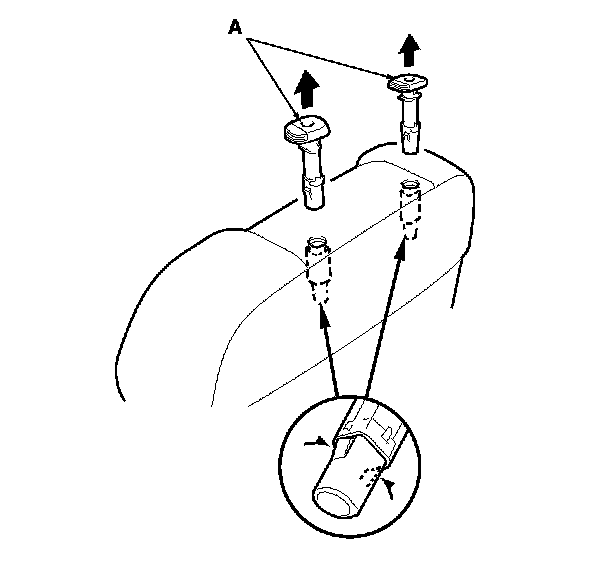 A