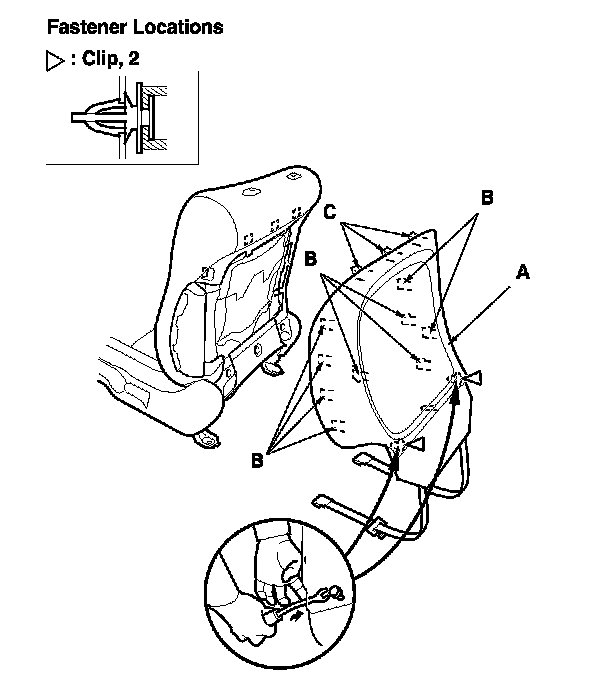 Fastener Locations

▷ : Clip, 2

C

B

B

A

B