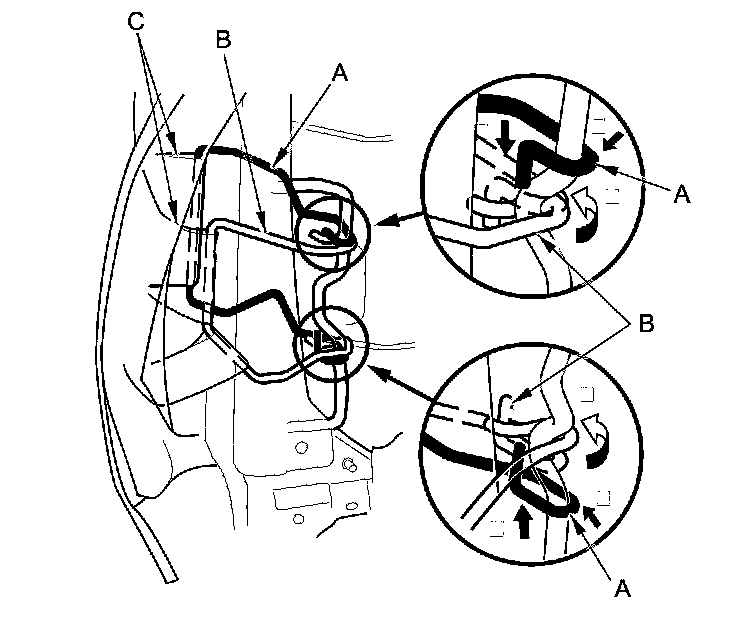 C
B
A
A
B
A