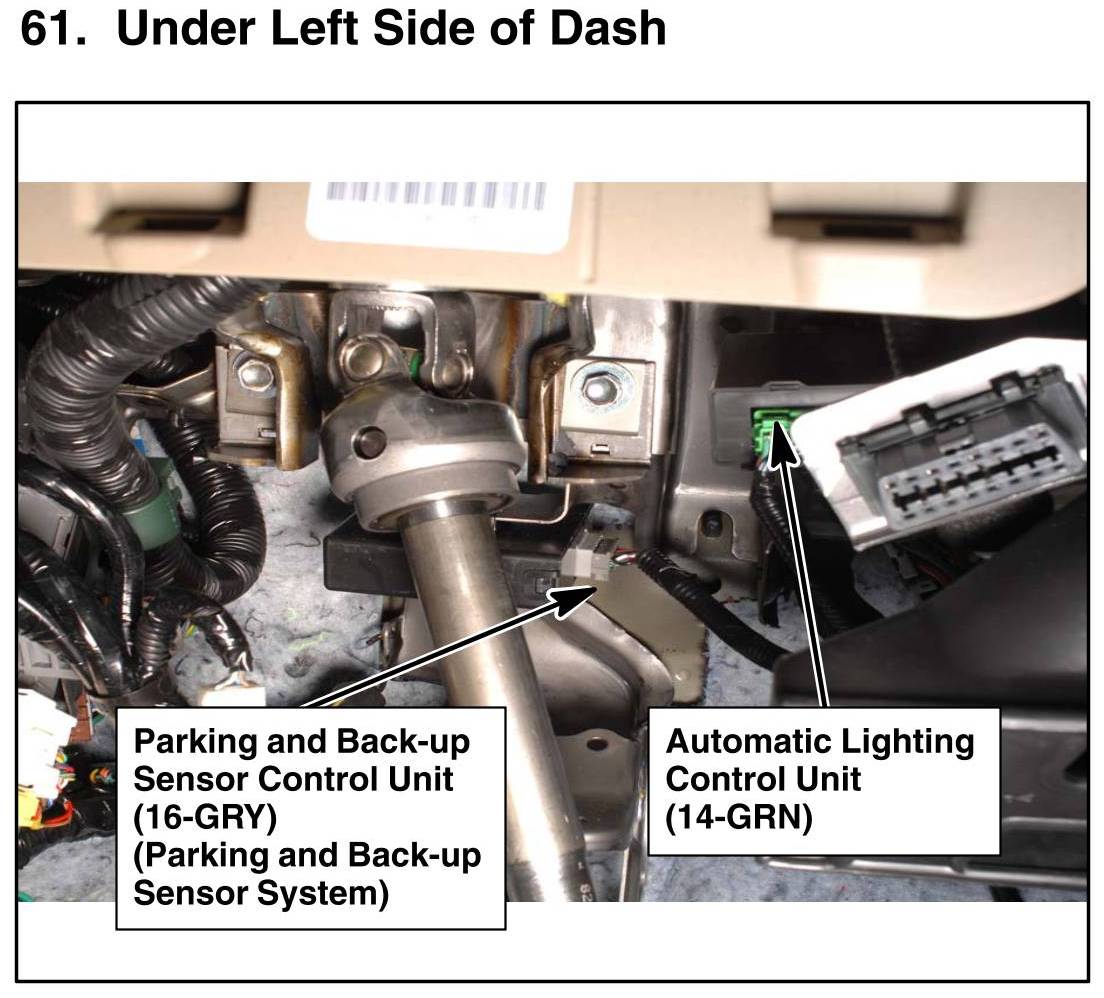 61. Under Left Side of Dash

Parking and Back-up Sensor Control Unit (16-GRY) (Parking and Back-up Sensor System)

Automatic Lighting Control Unit (14-GRN)