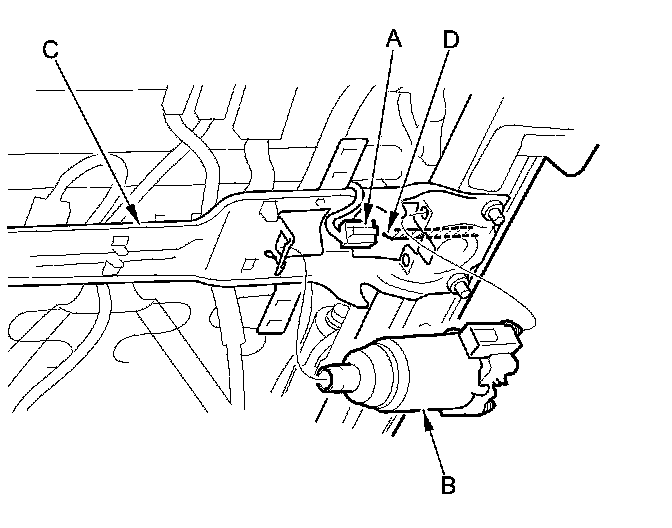 C
A
D
B