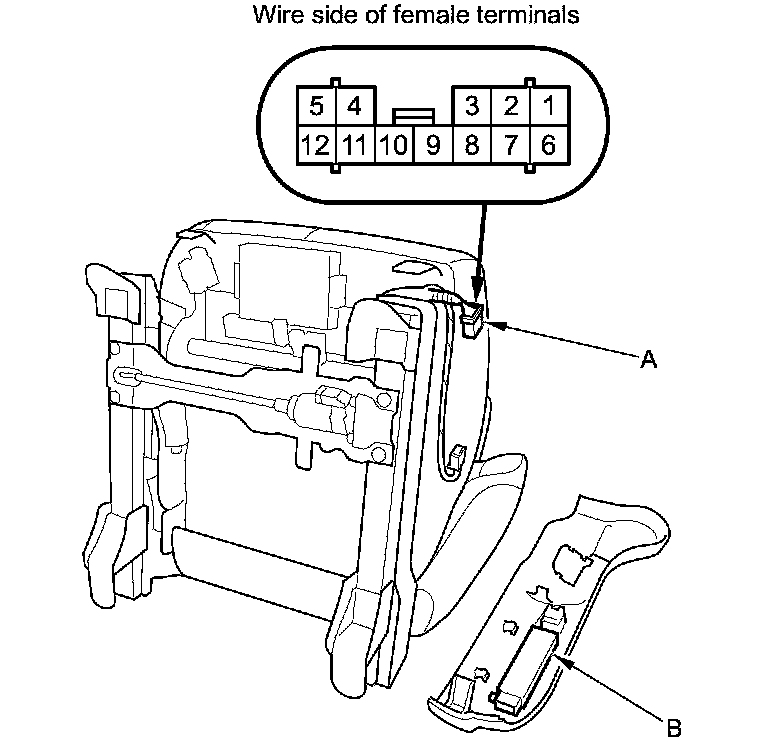 Wire side of female terminals

5 4 3 2 1
12 11 10 9 8 7 6

A

B