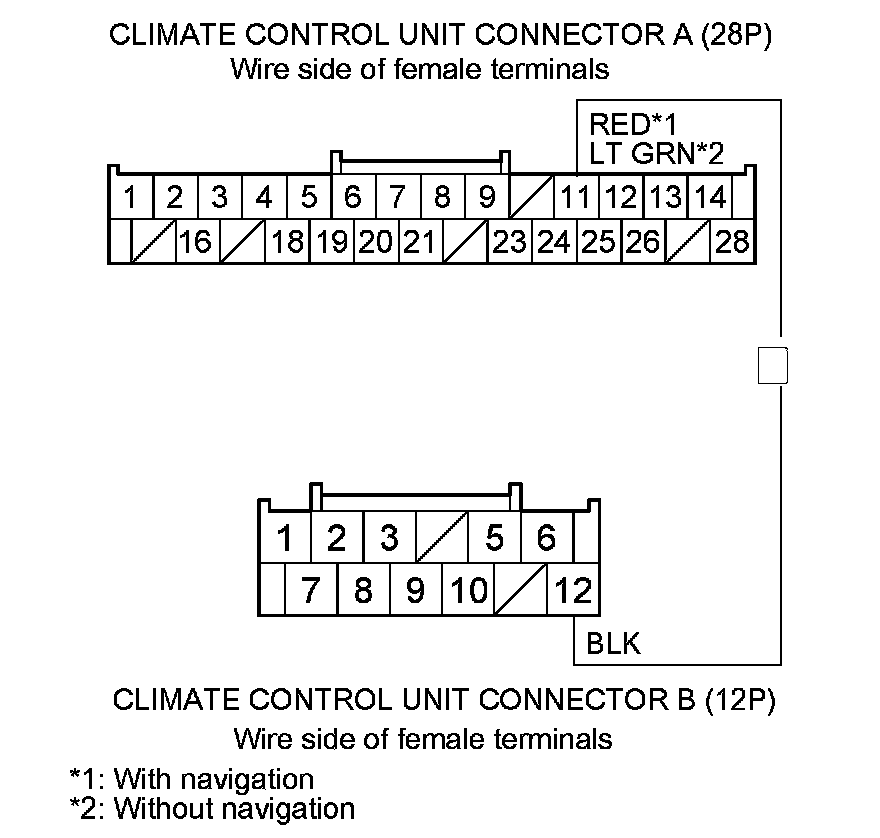 CLIMATE CONTROL UNIT CONNECTOR A (28P)
Wire side of female terminals

RED*1
LT GRN*2

1 2 3 4 5 6 7 8 9 11 12 13 14
16 18 19 20 21 23 24 25 26 28

1 2 3 5 6
7 8 9 10 12

BLK

CLIMATE CONTROL UNIT CONNECTOR B (12P)
Wire side of female terminals

*1: With navigation
*2: Without navigation