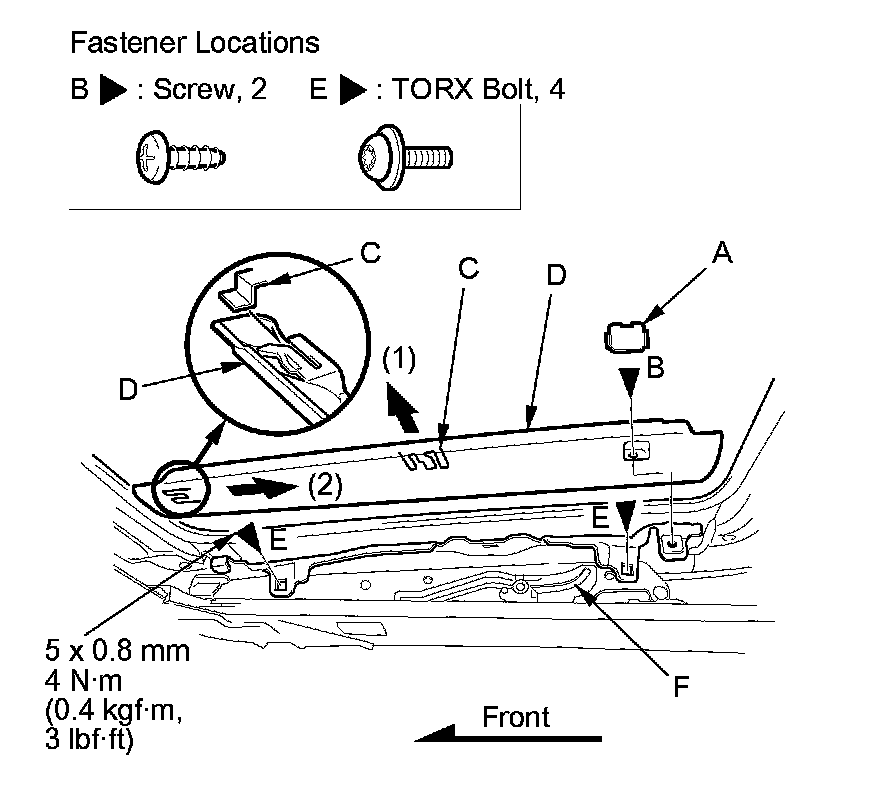 Fastener Locations

B ▶ : Screw, 2    E ▶ : TORX Bolt, 4

C

C

D

A

D

(1)

B

(2)

E

E

5 x 0.8 mm
4 N·m
(0.4 kgf·m,
3 lbf·ft)

F

Front