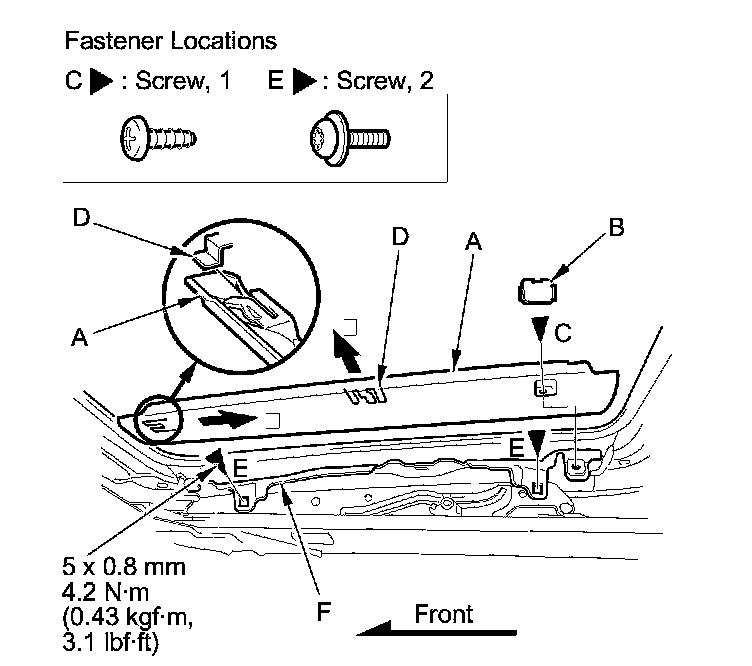 Fastener Locations

C ▶ : Screw, 1 E ▶ : Screw, 2

D
D
A
B
A
C
E
E

5 x 0.8 mm
4.2 N·m
(0.43 kgf·m,
3.1 lbf·ft)

F
Front