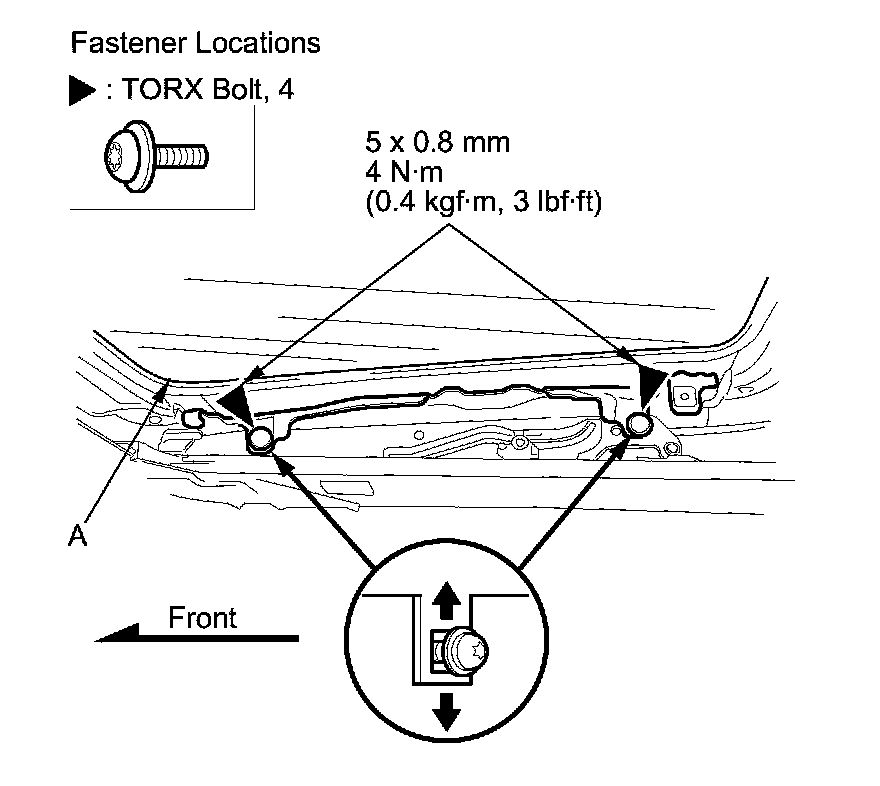 Fastener Locations

▶ : TORX Bolt, 4

5 x 0.8 mm
4 N·m
(0.4 kgf·m, 3 lbf·ft)

A

Front