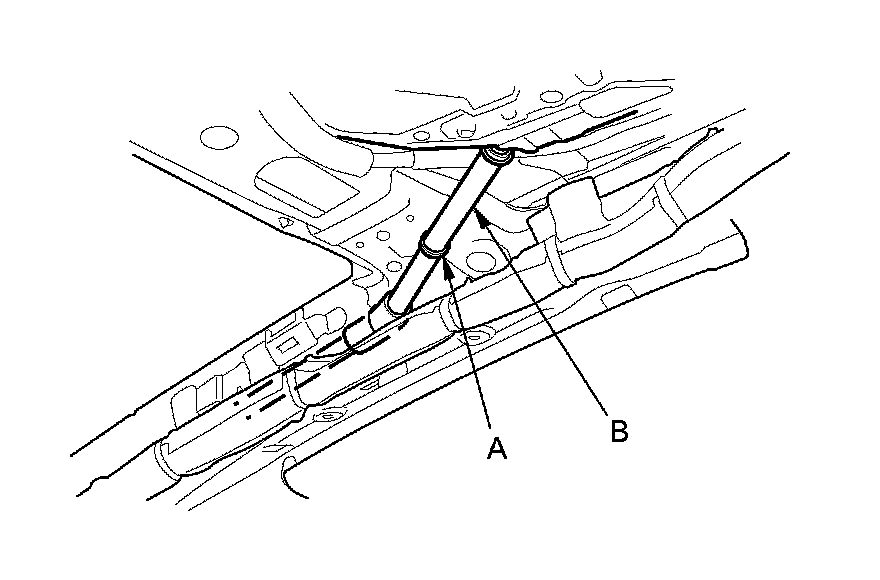 A

B