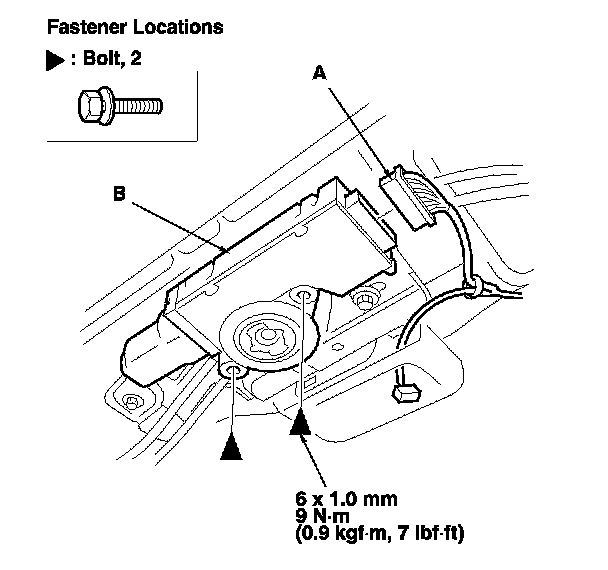 Fastener Locations

▶ : Bolt, 2

A

B

6 x 1.0 mm
9 N·m
(0.9 kgf·m, 7 lbf·ft)