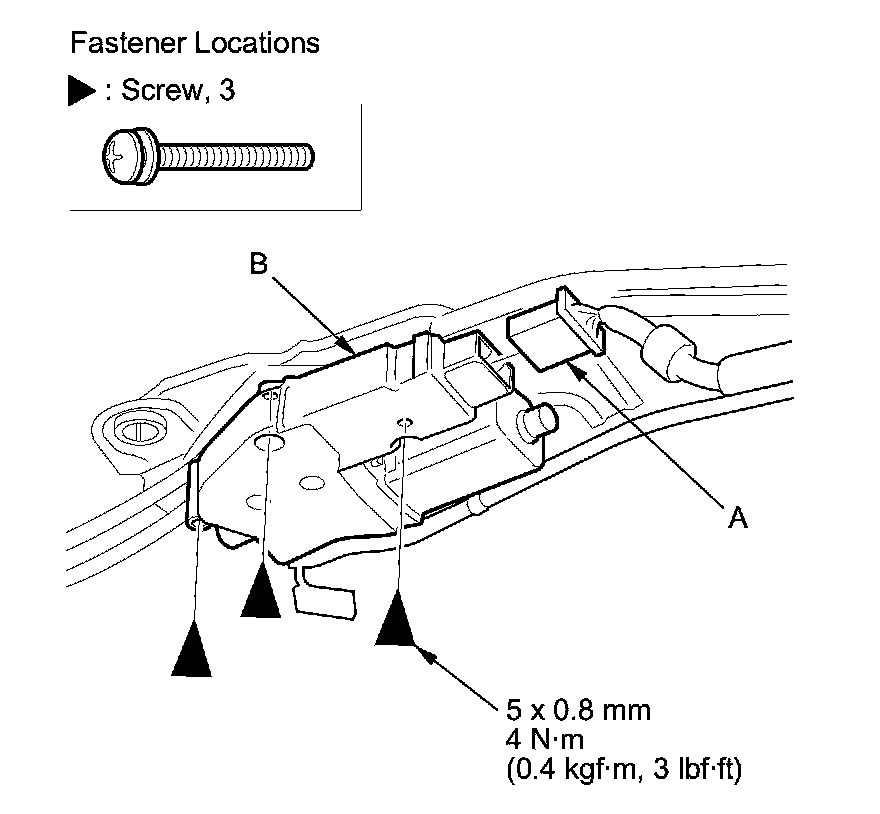 Fastener Locations

▶ : Screw, 3

B

A

5 x 0.8 mm
4 N·m
(0.4 kgf·m, 3 lbf·ft)