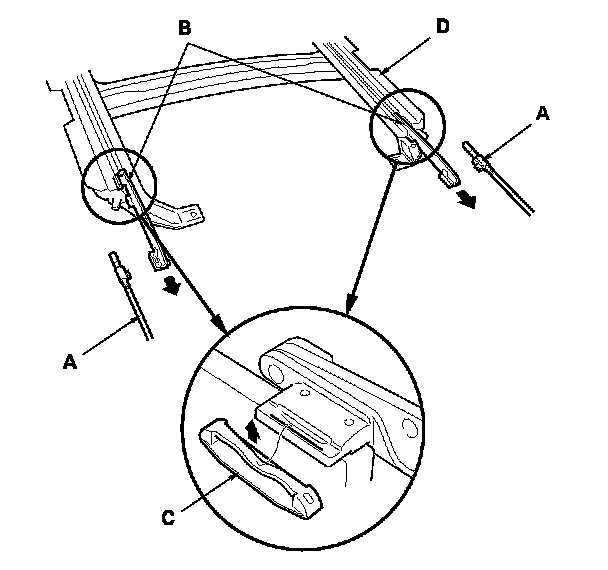 B
D
A
A
C