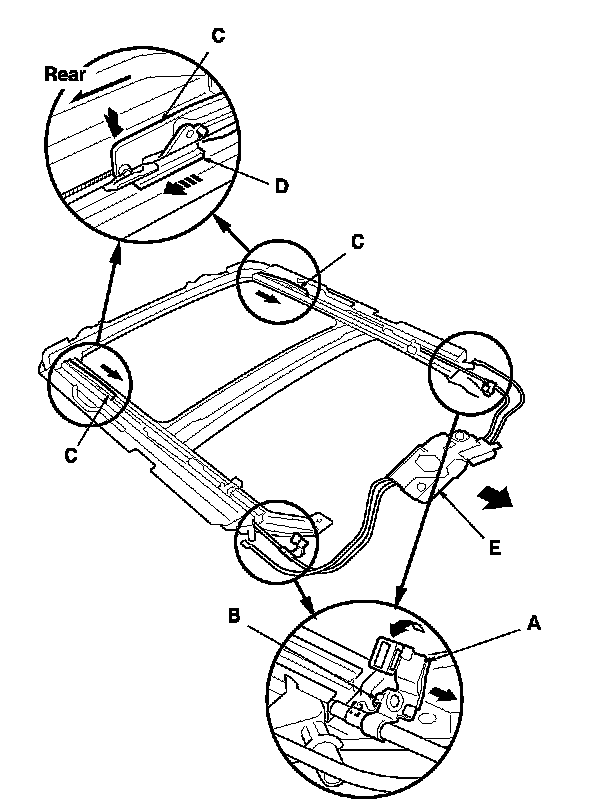 C
Rear
D
C
C
E
B
A