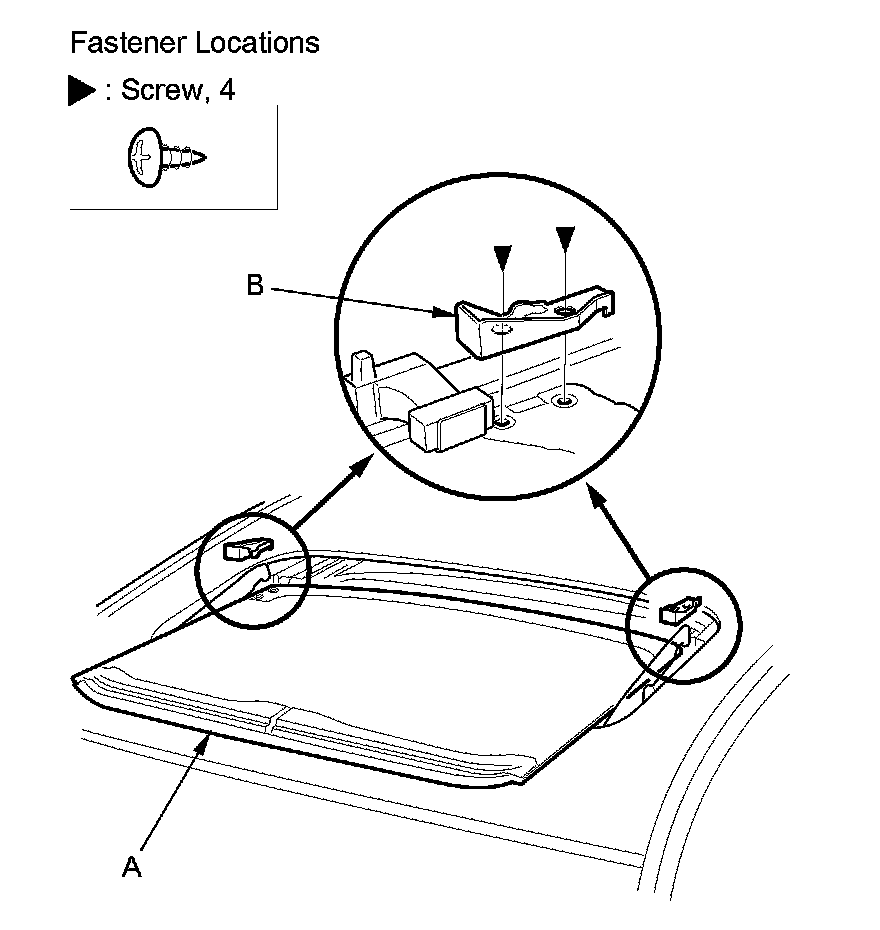 Fastener Locations

▶ : Screw, 4

B

A