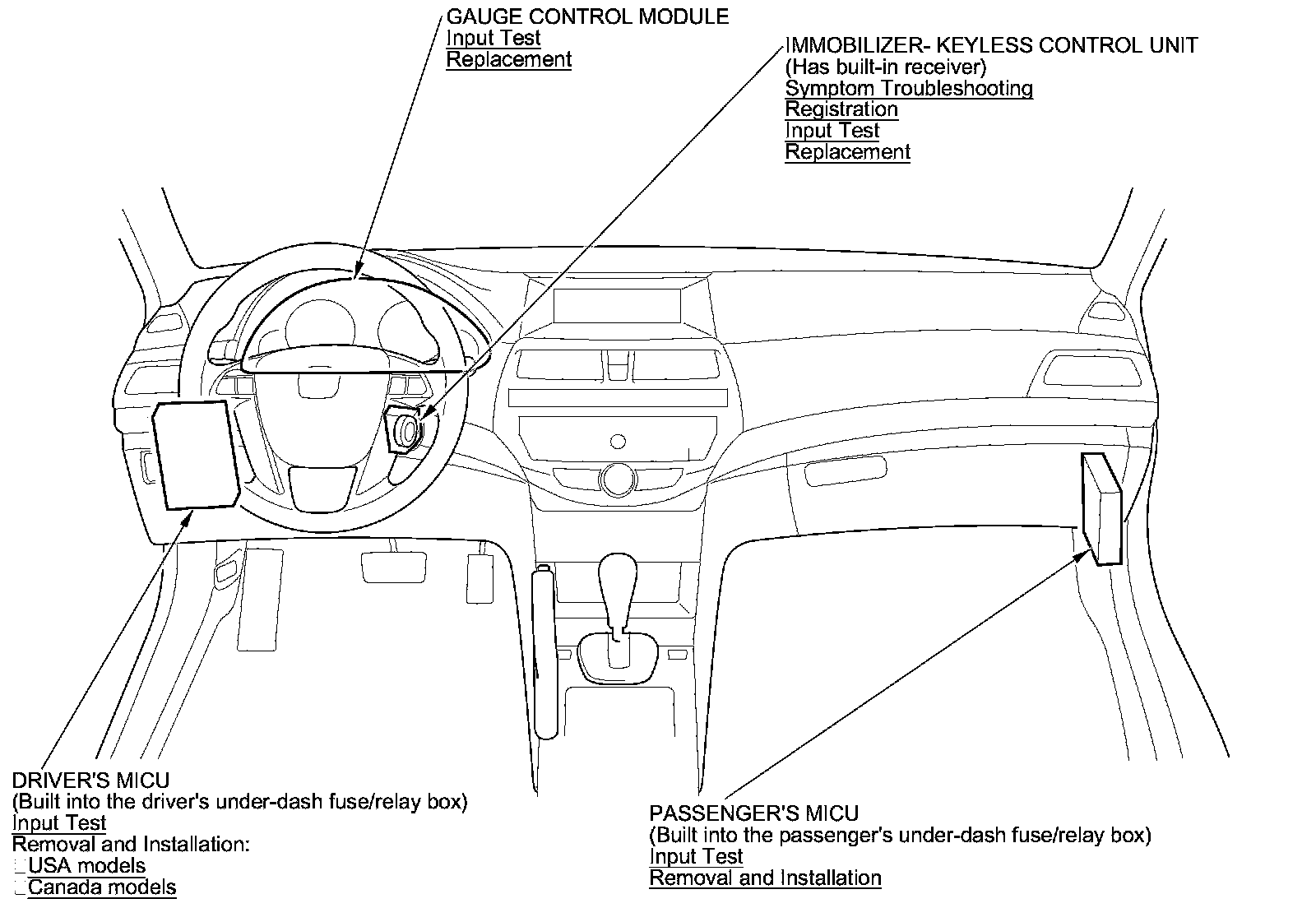 GAUGE CONTROL MODULE
Input Test
Replacement

IMMOBILIZER- KEYLESS CONTROL UNIT
(Has built-in receiver)
Symptom Troubleshooting
Registration
Input Test
Replacement

DRIVER'S MICU
(Built into the driver's under-dash fuse/relay box)
Input Test
Removal and Installation:
USA models
Canada models

PASSENGER'S MICU
(Built into the passenger's under-dash fuse/relay box)
Input Test
Removal and Installation