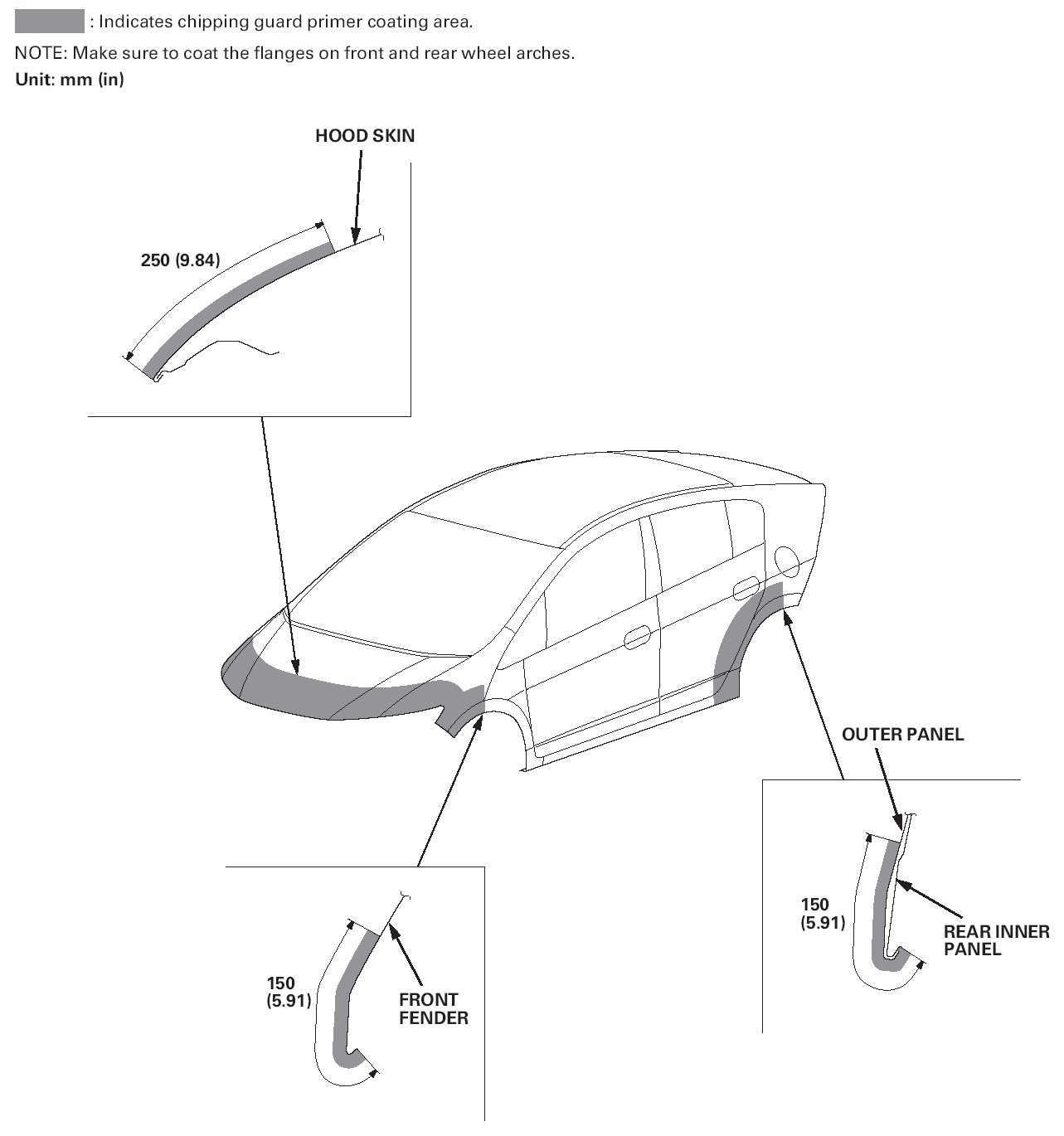 : Indicates chipping guard primer coating area.

NOTE: Make sure to coat the flanges on front and rear wheel arches.

Unit: mm (in)

HOOD SKIN

250 (9.84)

OUTER PANEL

150 (5.91)

REAR INNER PANEL

150 (5.91)

FRONT FENDER