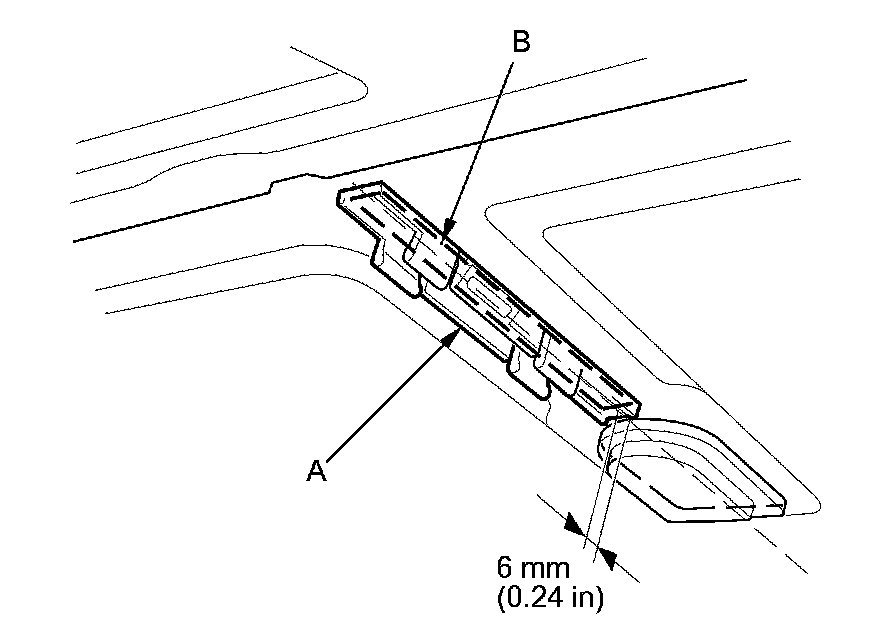 B

A

6 mm
(0.24 in)