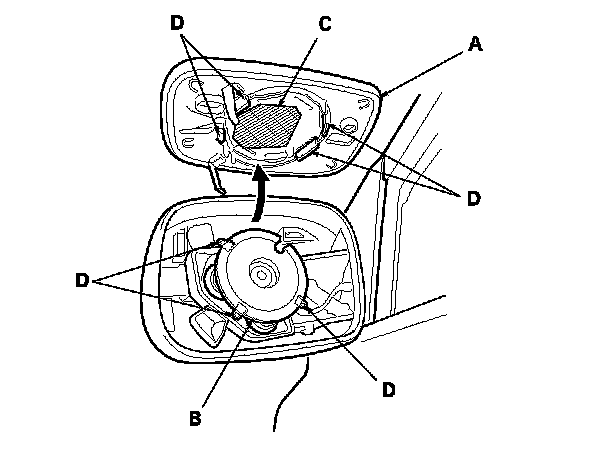 D
C
A
D
D
D
B