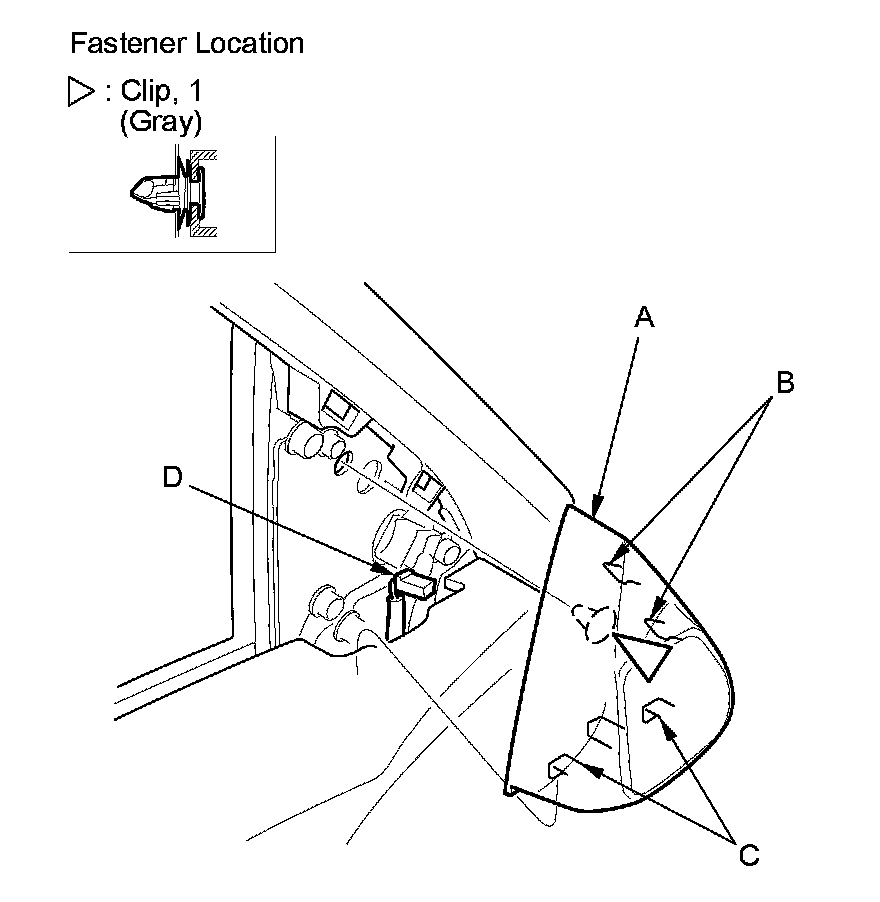 Fastener Location

▷ : Clip, 1
(Gray)

A

B

D

C