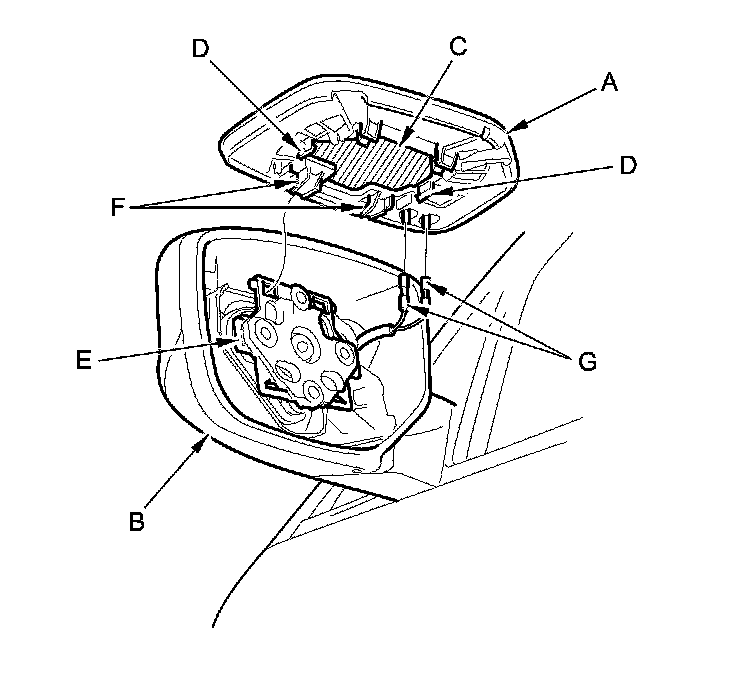 D
C
A
D
F
E
G
B